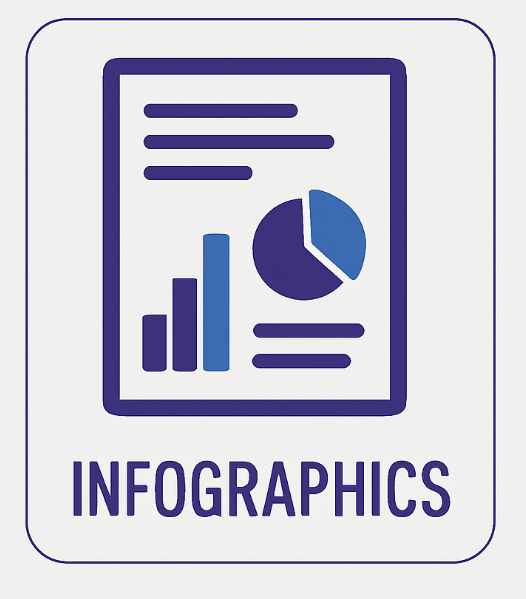 INFOGRAPHICS